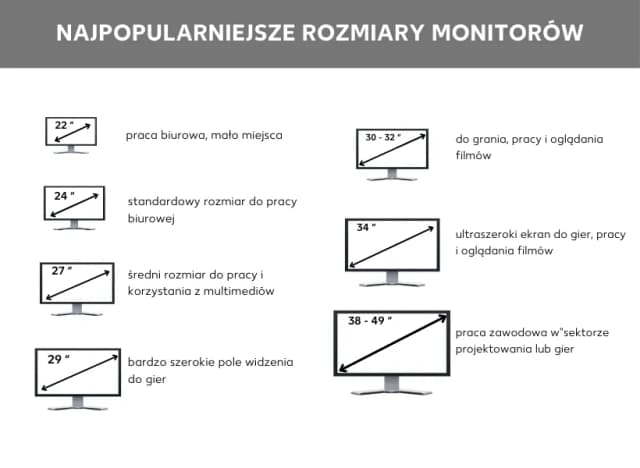 NAJPOPULARNIEJSZE ROZMIARY MONITORÓW

22 "
praca biurowa, mało miejsca

24 "
standardowy rozmiar do pracy biurowej

27 "
średni rozmiar do pracy i korzystania z multimediów

29 "
bardzo szerokie pole widzenia do gier

30 - 32 "
do grania, pracy i oglądania filmów

34 "
ultraszeroki ekran do gier, pracy i oglądania filmów

38 - 49 "
praca zawodowa w"sektorze projektowania lub gier